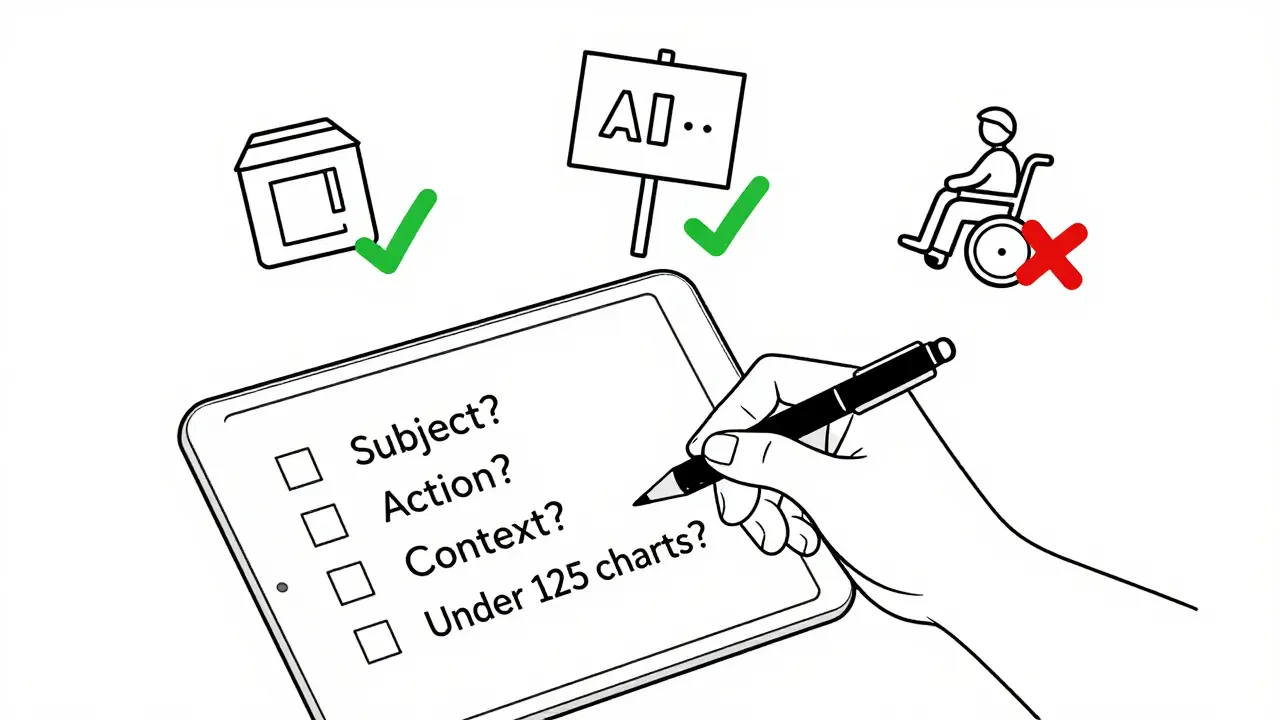 AI..

Subject?
Action?
Context?
Under 125 charts?